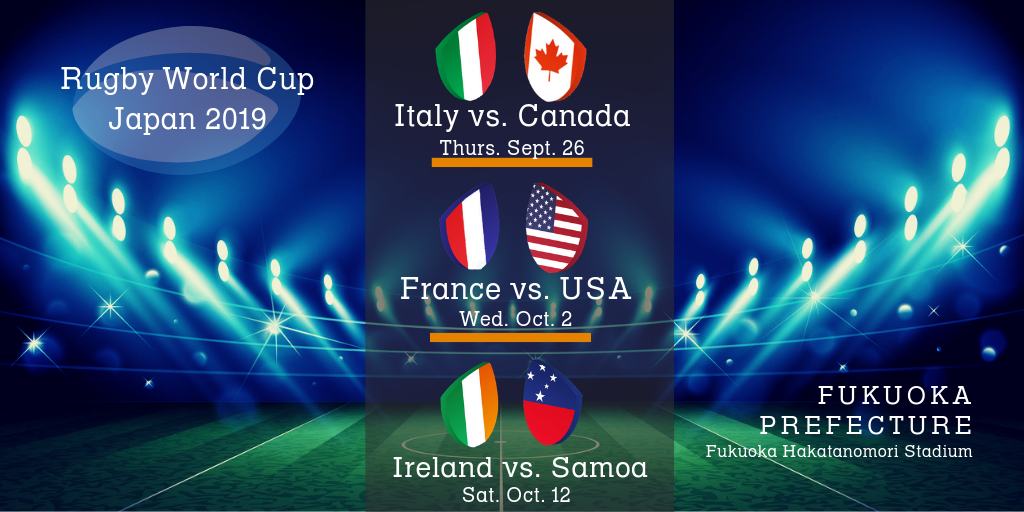 Rugby World Cup
Japan 2019

Italy vs. Canada
Thurs. Sept. 26

France vs. USA
Wed. Oct. 2

Ireland vs. Samoa
Sat. Oct. 12

FUKUOKA
PREFECTURE
Fukuoka Hakatanomori Stadium